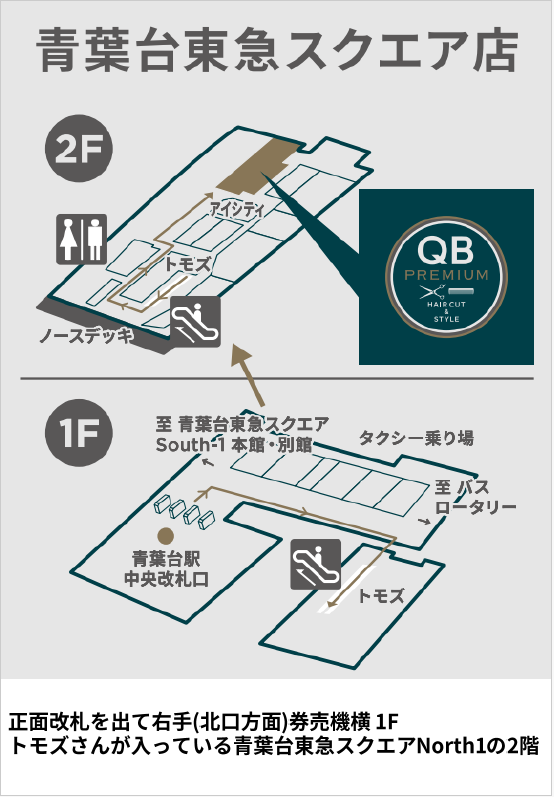 青葉台東急スクエア店

2F

アイシティ

トモズ

ノースデッキ

QB
PREMIUM
HAIRCUT
&
STYLE

1F

至 青葉台東急スクエア
South-1 本館・別館

タクシー乗り場

至 バス
ロータリー

青葉台駅
中央改札口

トモズ

正面改札を出て右手(北口方面)券売機横 1F
トモズさんが入っている青葉台東急スクエアNorth1の2階